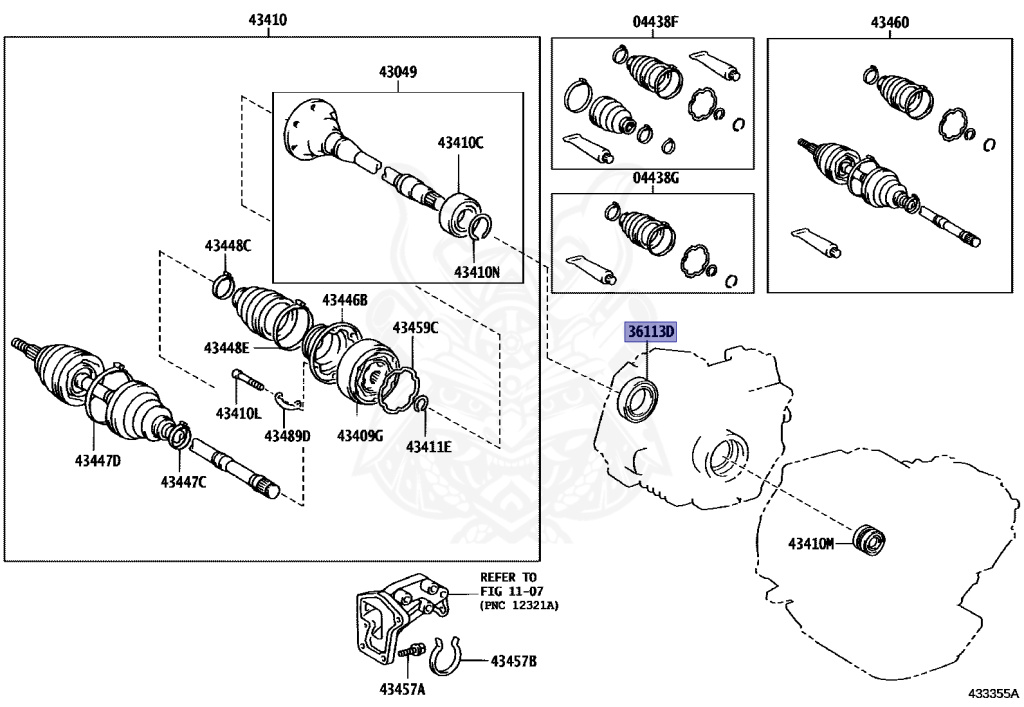 43410

43049

43410C

43410N

43448C

43446B

43448E

43459C

43410L

43489D

43409G

43411E

43447D

43447C

04438F

04438G

43460

36113D

43410M

REFER TO
FIG 11-07
(PNC 12321A)

43457B

43457A

433355A