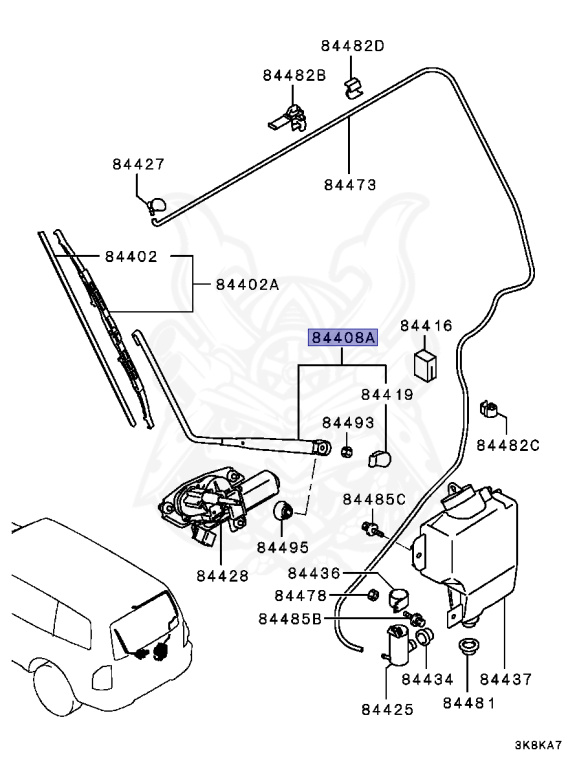 84482D
84482B
84427
84473
84402
84402A
84408A
84416
84419
84493
84482C
84485C
84495
84428
84436
84478
84485B
84434
84437
84425
84481
3K8KA7