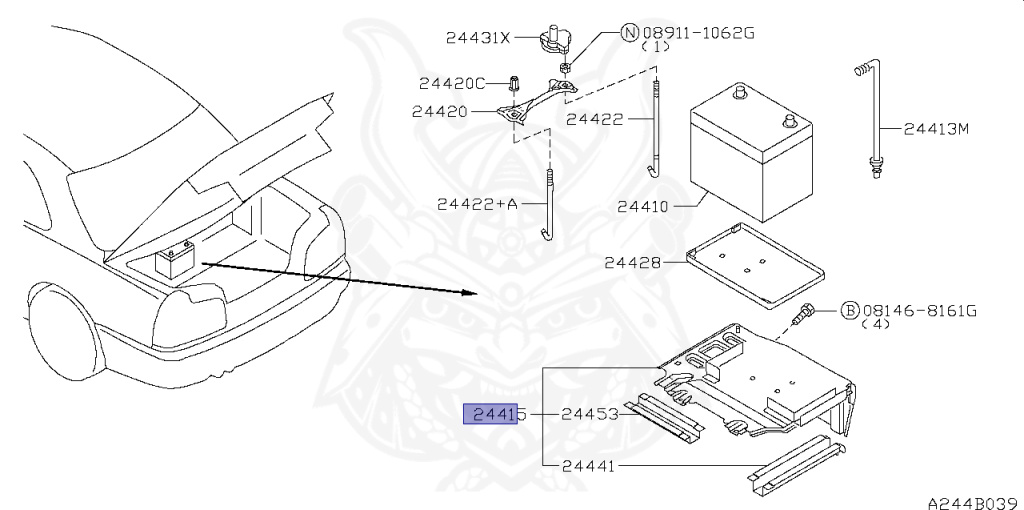 24431X
N 08911-1062G
(1)
24420C
24420
24422
24413M
24422+A
24410
24428
B 08146-8161G
(4)
24415
24453
24441
A244B039