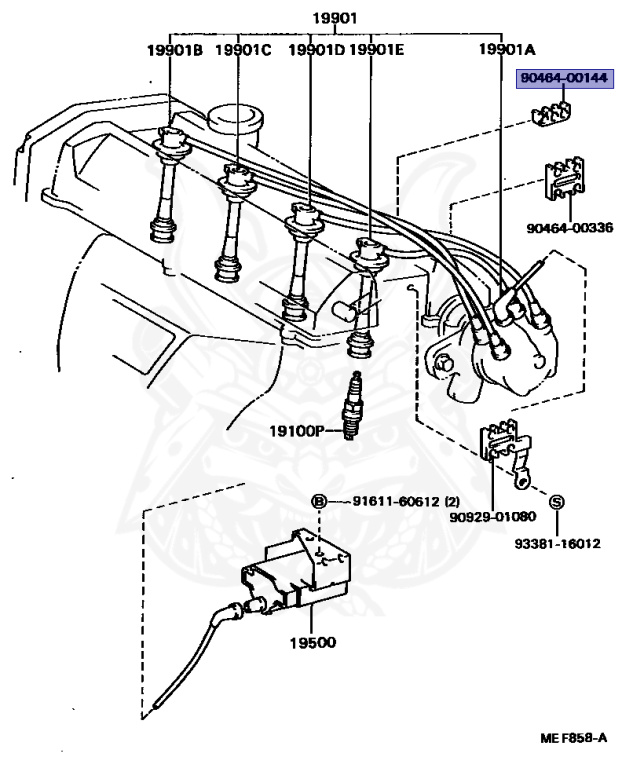 19901
19901B
19901C
19901D
19901E
19901A
90464-00144
90464-00336
19100P
B
91611-60612 (2)
90929-01080
S
93381-16012
19500
ME F858-A