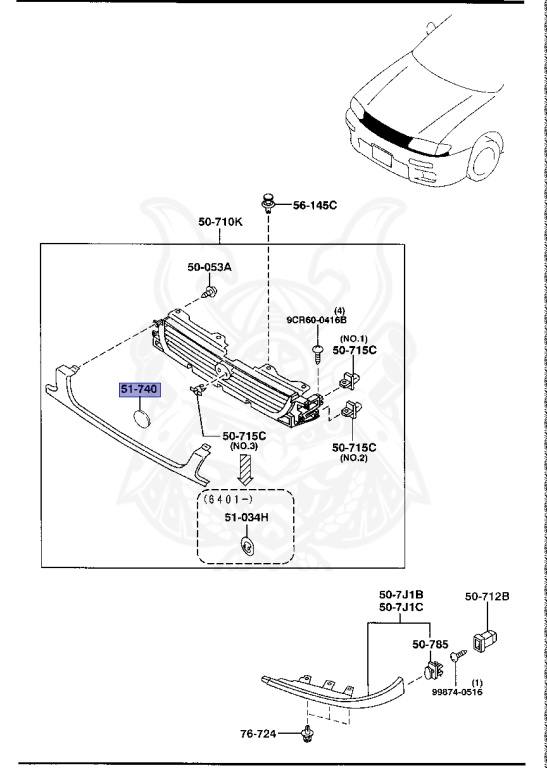 56-145C
50-710K
50-053A
(4)
9CR60-0416B
(NO.1)
50-715C
51-740
50-715C
(NO.3)
50-715C
(NO.2)
(6401-)
51-034H
50-7J1B
50-7J1C
50-712B
50-785
(1)
99874-0516
76-724