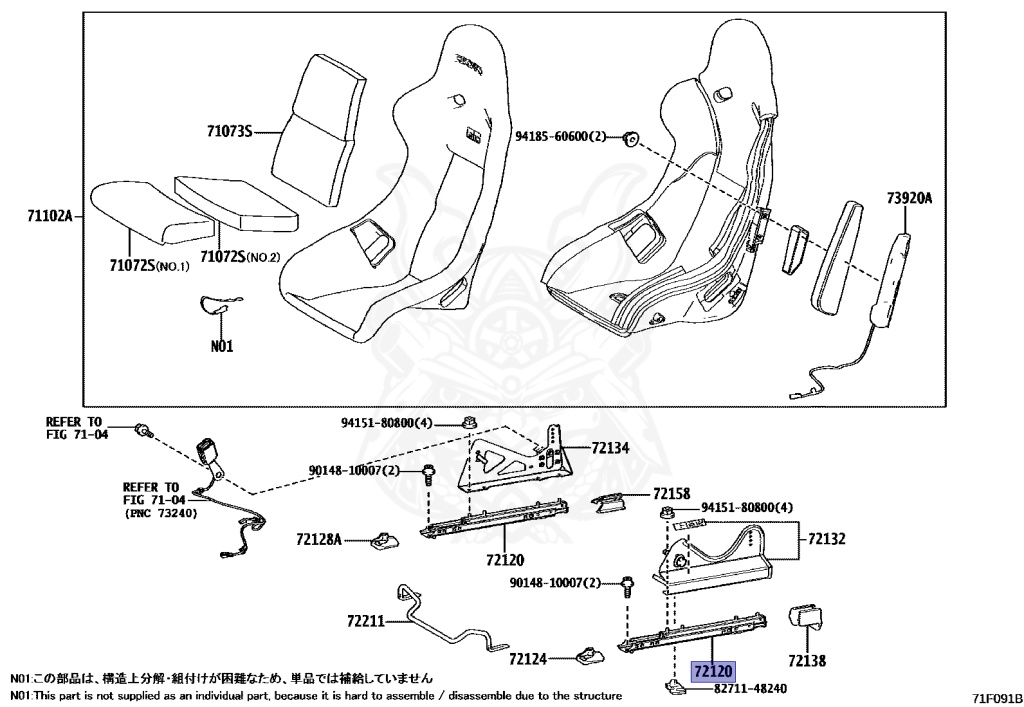 71073S
71102A
71072S(NO.1)
71072S(NO.2)
N01
94185-60600(2)
73920A
REFER TO FIG 71-04
REFER TO FIG 71-04 (PNC 73240)
94151-80800(4)
72134
90148-10007(2)
72158
94151-80800(4)
72128A
72120
72132
90148-10007(2)
72211
72124
72120
72138
82711-48240
N01:この部品は、構造上分解・組付けが困難なため、単品では補給していません
N01:This part is not supplied as an individual part, because it is hard to assemble / disassemble due to the structure
71F091B