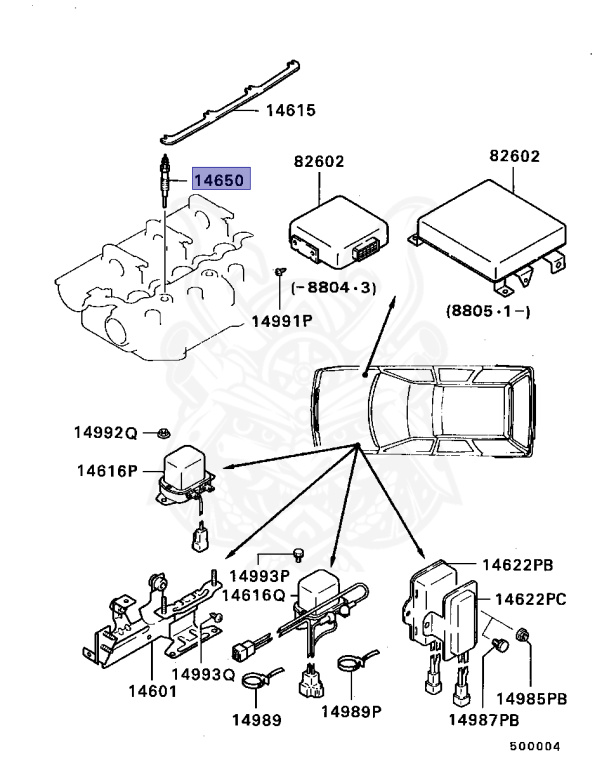 14615

14650

82602

82602

(-8804·3)

14991P

(8805·1-)

14992Q

14616P

14993P

14616Q

14622PB

14622PC

14993Q

14601

14989

14989P

14985PB

14987PB

500004