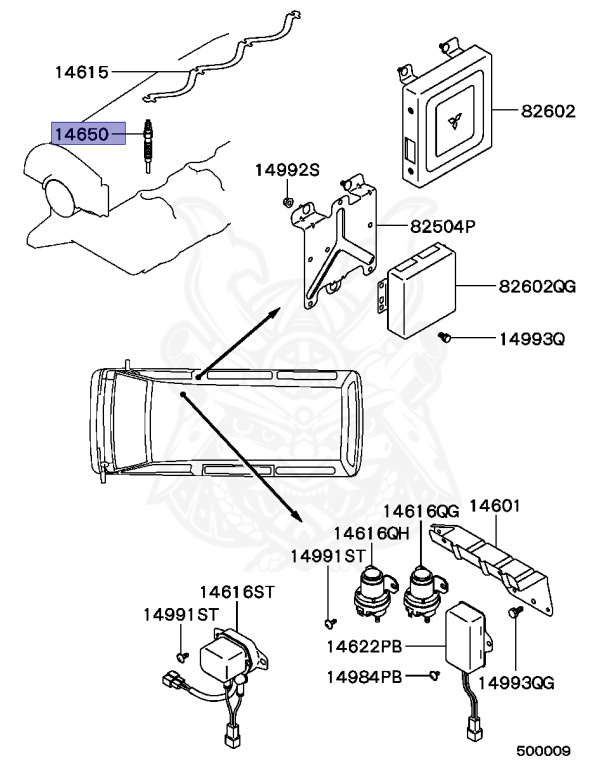 14615
14650
82602
14992S
82504P
82602QG
14993Q
14616QG
14601
14616QH
14991ST
14616ST
14991ST
14622PB
14984PB
14993QG
500009