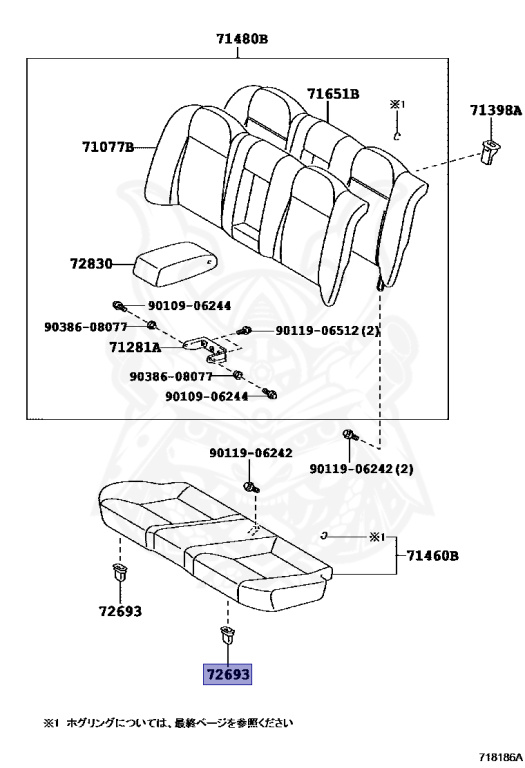 71480B

71651B

※1

71398A

71077B

72830

90109-06244

90386-08077

90119-06512(2)

71281A

90386-08077

90109-06244

90119-06242

90119-06242(2)

※1

71460B

72693

72693

※1 ホグリングについては、最終ページを参照ください

718186A