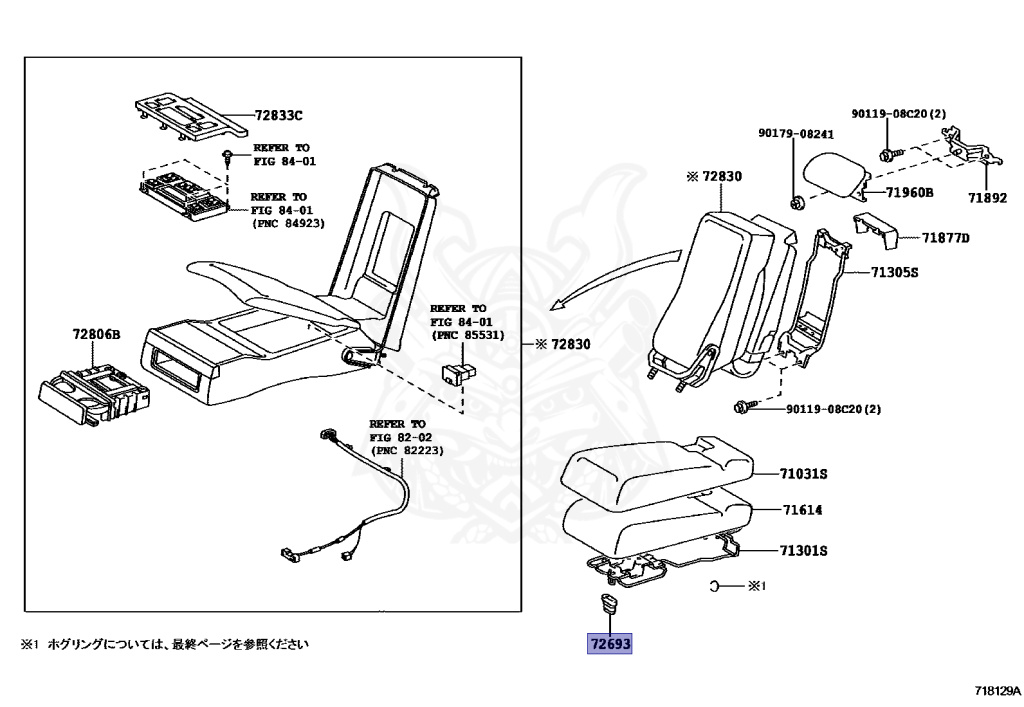 72833C

REFER TO
FIG 84-01

REFER TO
FIG 84-01
(PNC 84923)

72806B

REFER TO
FIG 84-01
(PNC 85531)

※ 72830

REFER TO
FIG 82-02
(PNC 82223)

90119-08C20(2)

90179-08241

※ 72830

71960B

71892

71877D

71305S

90119-08C20(2)

71031S

71614

71301S

※1

72693

※1 ホグリングについては、最終ページを参照ください

718129A