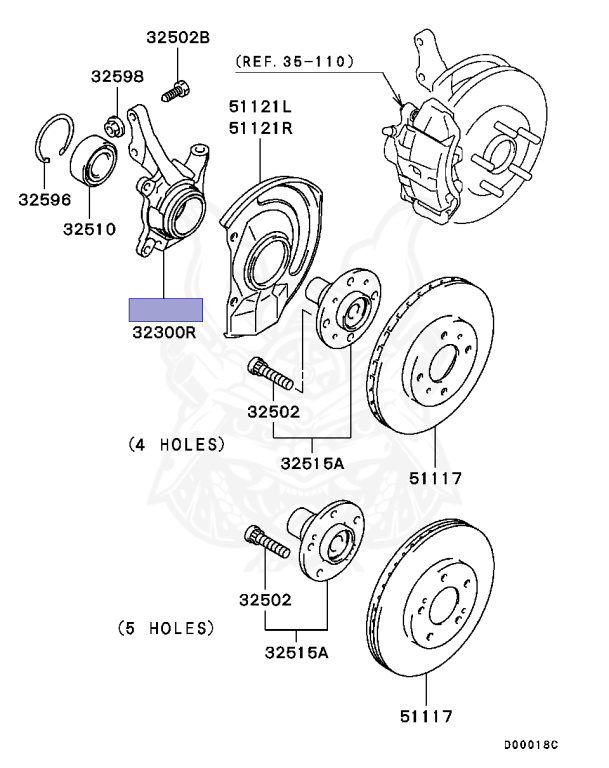 32502B
(REF. 35-110)
32598
51121L
51121R
32596
32510
32300R
32502
(4 HOLES)
32515A
51117
32502
(5 HOLES)
32515A
51117
D00018C