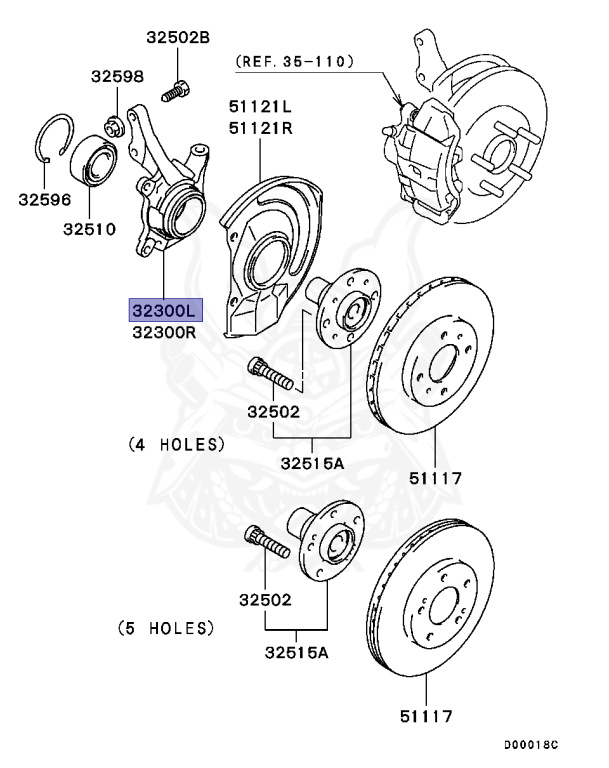 32502B

(REF. 35-110)

32598

51121L
51121R

32596

32510

32300L
32300R

32502

(4 HOLES)

32515A

51117

32502

(5 HOLES)

32515A

51117

D00018C