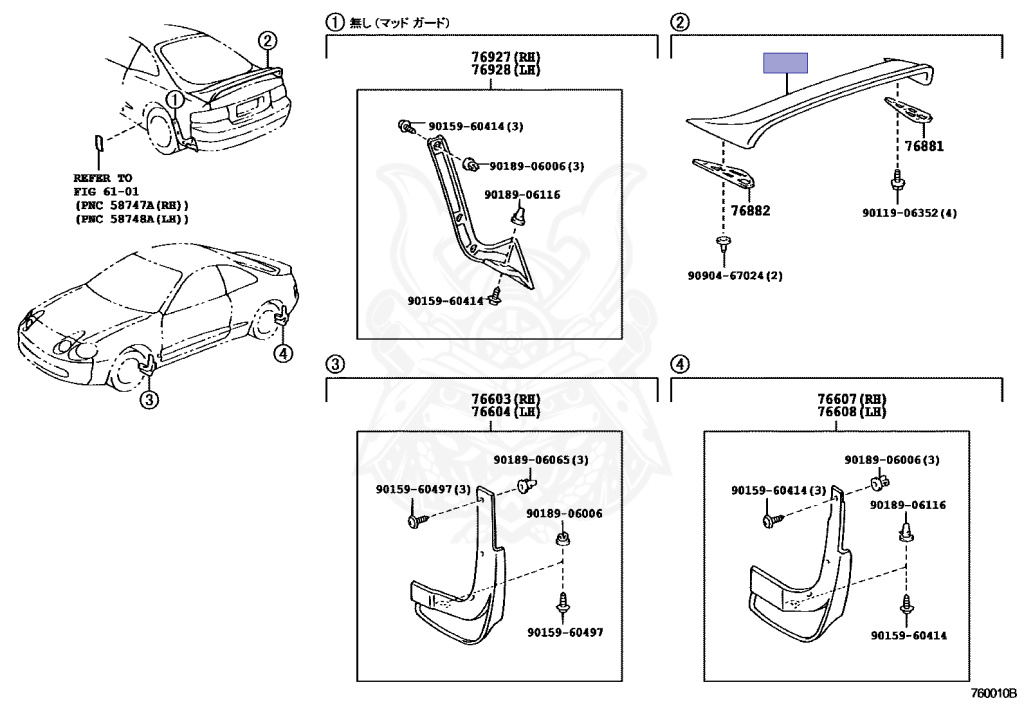 2
1
REFER TO
FIG 61-01
(PNC 58747A(RH))
(PNC 58748A(LH))
4
3

① 無し (マッド ガード)
76927(RH)
76928(LH)
90159-60414(3)
90189-06006(3)
90189-06116
90159-60414

②
76881
76882
90119-06352(4)
90904-67024(2)

③
76603(RH)
76604(LH)
90189-06065(3)
90159-60497(3)
90189-06006
90159-60497

④
76607(RH)
76608(LH)
90189-06006(3)
90159-60414(3)
90189-06116
90159-60414

760010B