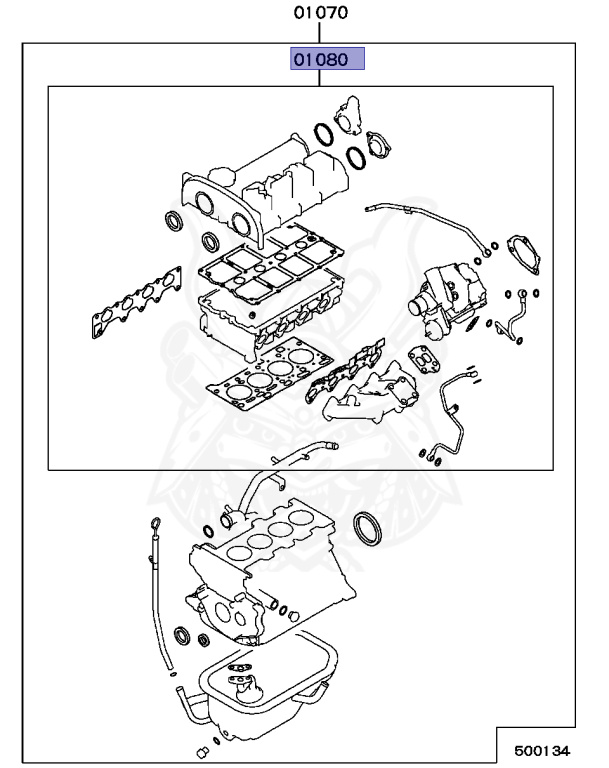 01070

01080

500134