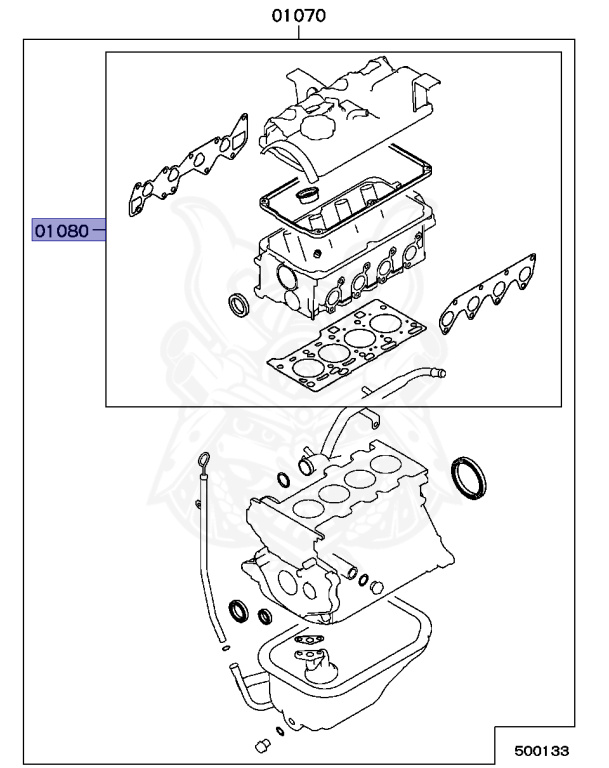 01070

01080

500133