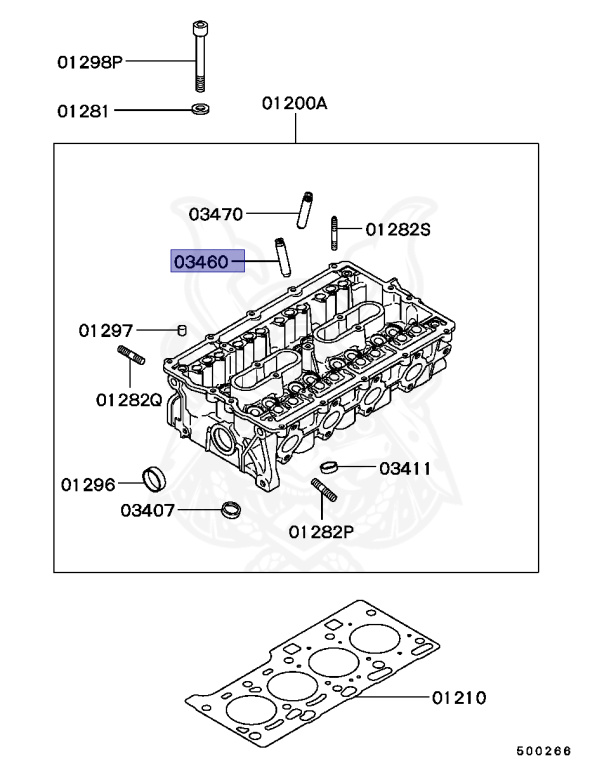 01298P

01281

01200A

03470

01282S

03460

01297

01282Q

01296

03407

03411

01282P

01210

500266