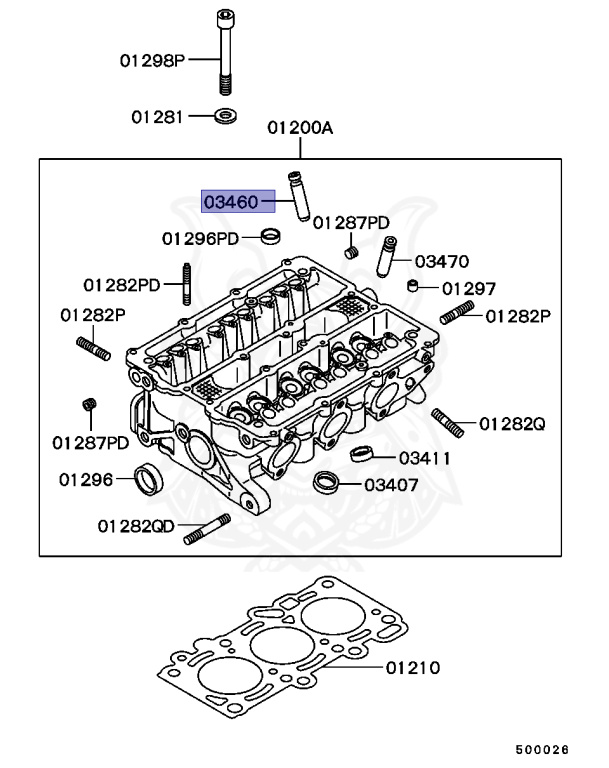 01298P
01281
01200A
03460
01287PD
01296PD
03470
01282PD
01297
01282P
01282P
01287PD
01282Q
03411
01296
03407
01282QD
01210
500026