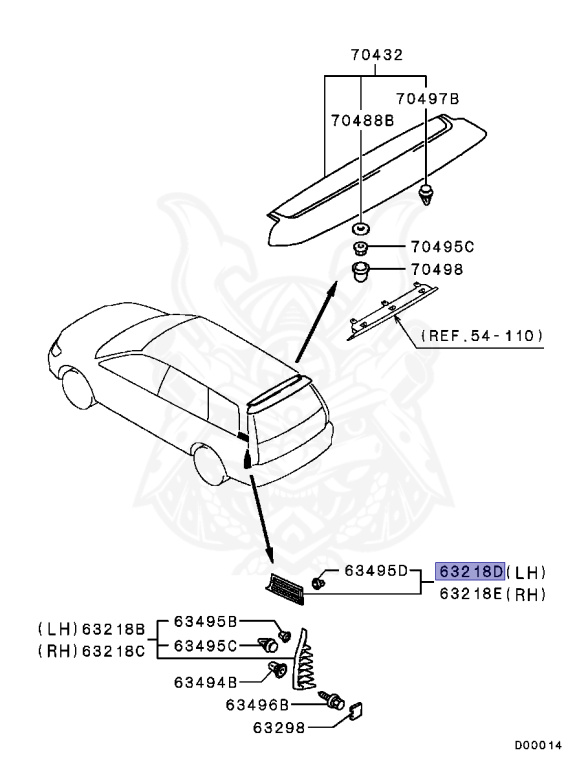 70432
70497B
70488B
70495C
70498
(REF.54-110)
63495D
63218D(LH)
63218E(RH)
(LH)63218B
(RH)63218C
63495B
63495C
63494B
63496B
63298
D00014