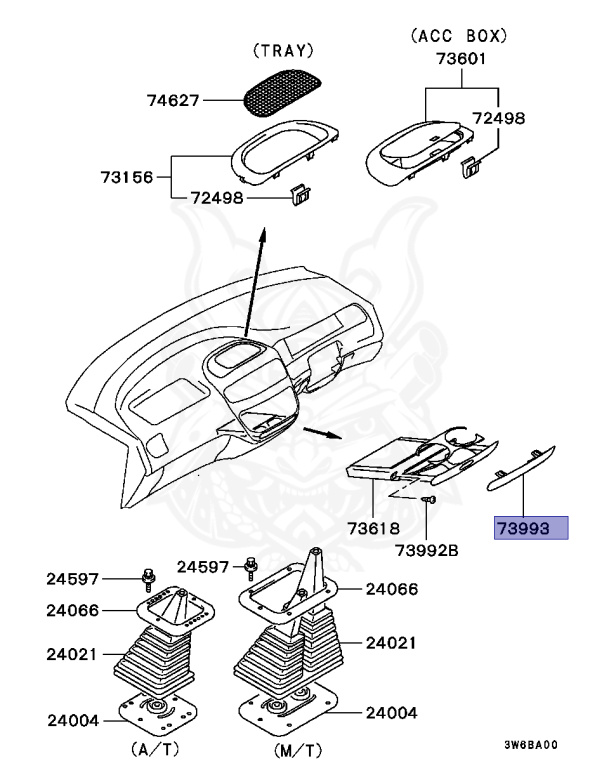 (TRAY)
74627
73156
72498
(ACC BOX)
73601
72498
73618
73992B
73993
24597
24066
24021
24004
(A/T)
24597
24066
24021
24004
(M/T)
3W6BA00