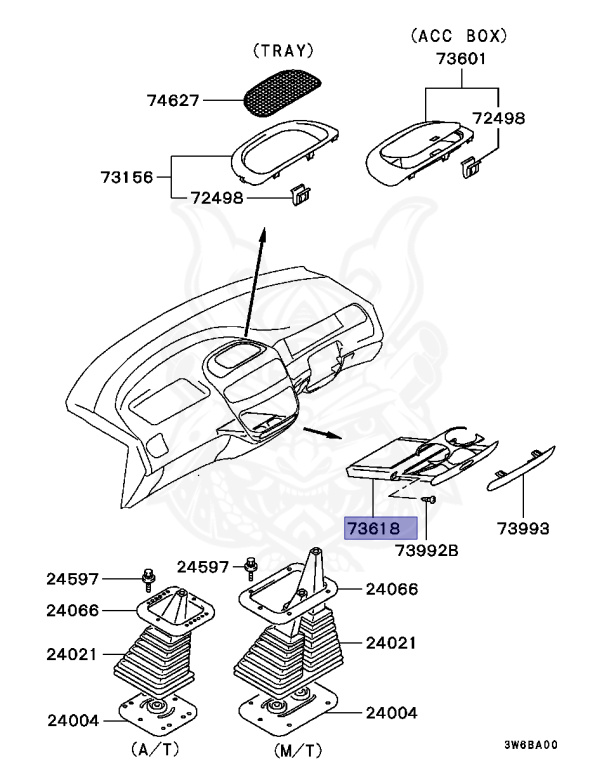 (TRAY)
74627
73156
72498

(ACC BOX)
73601
72498

73618
73992B
73993

24597
24066
24021
24004
(A/T)

24597
24066
24021
24004
(M/T)

3W6BA00