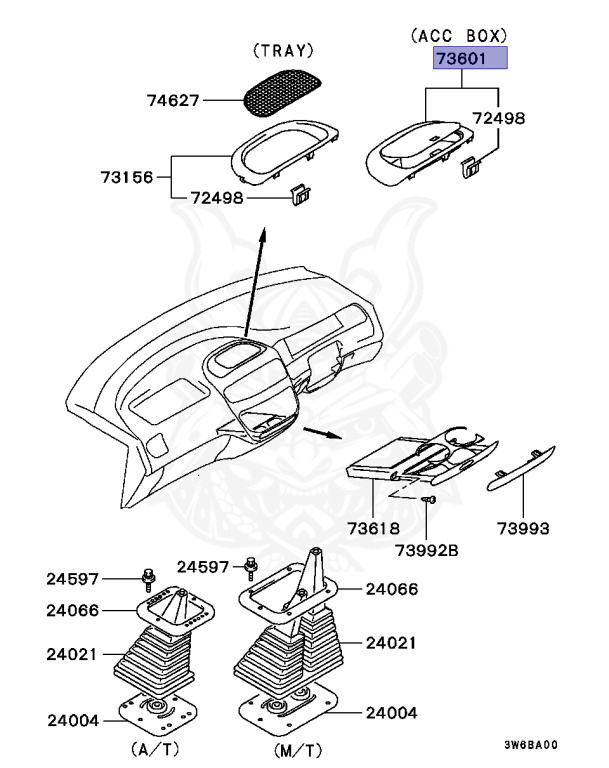 (TRAY)
74627
73156
72498
(ACC BOX)
73601
72498
73618
73992B
73993
24597
24066
24021
24004
(A/T)
24597
24066
24021
24004
(M/T)
3W6BA00