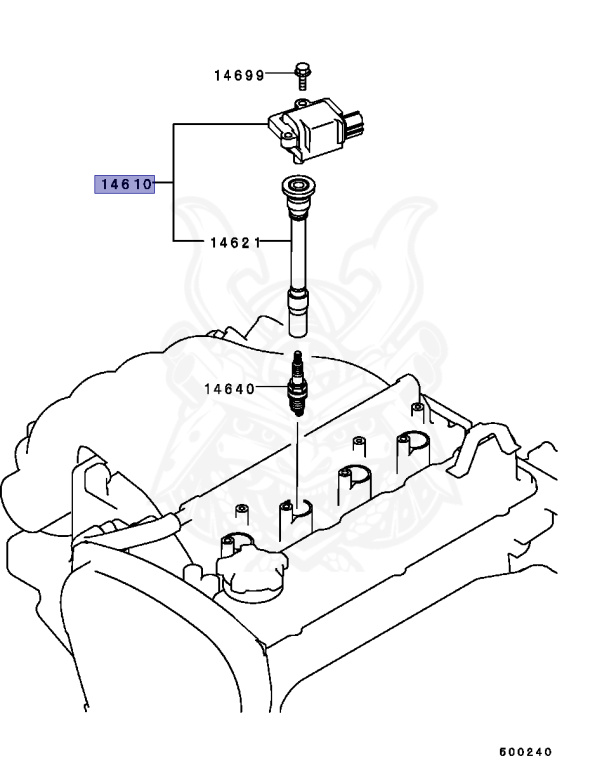 14699

14610

14621

14640

600240