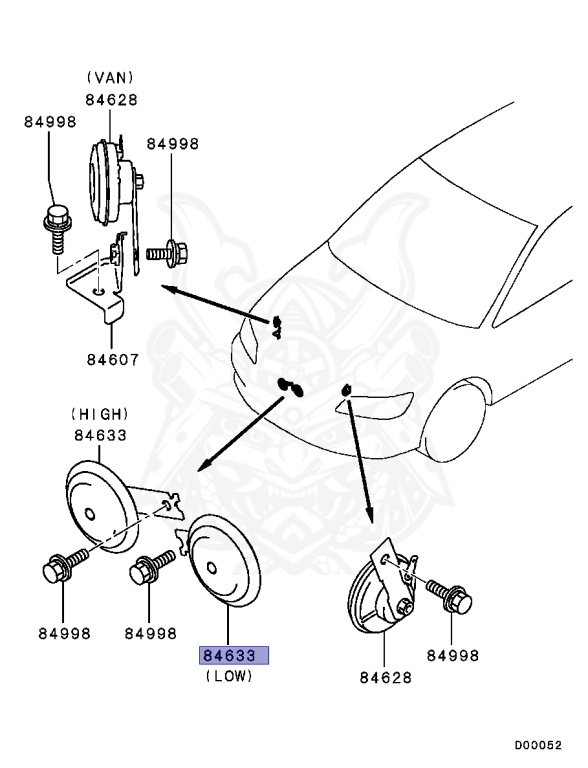 (VAN)
84628
84998
84998
84607
(HIGH)
84633
84998
84998
84633
(LOW)
84628
84998
D00052