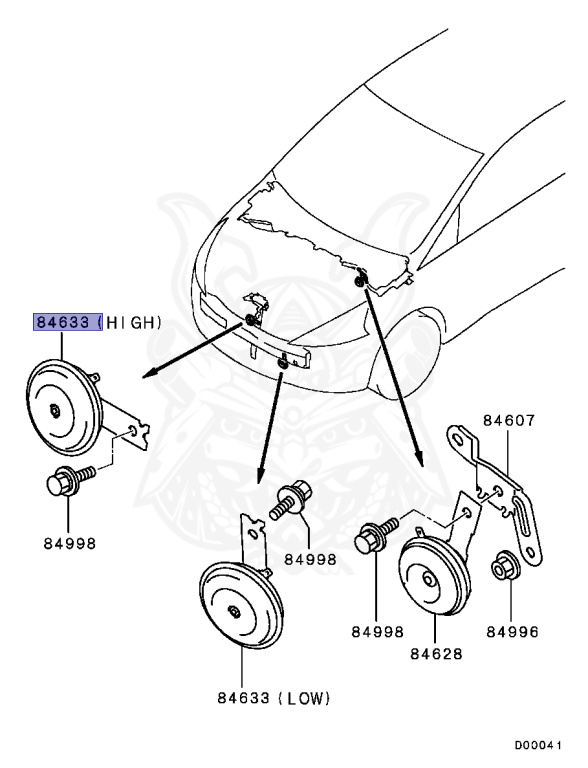 84633 (HIGH)

84998

84998

84633 (LOW)

84607

84998

84628

84996

D00041