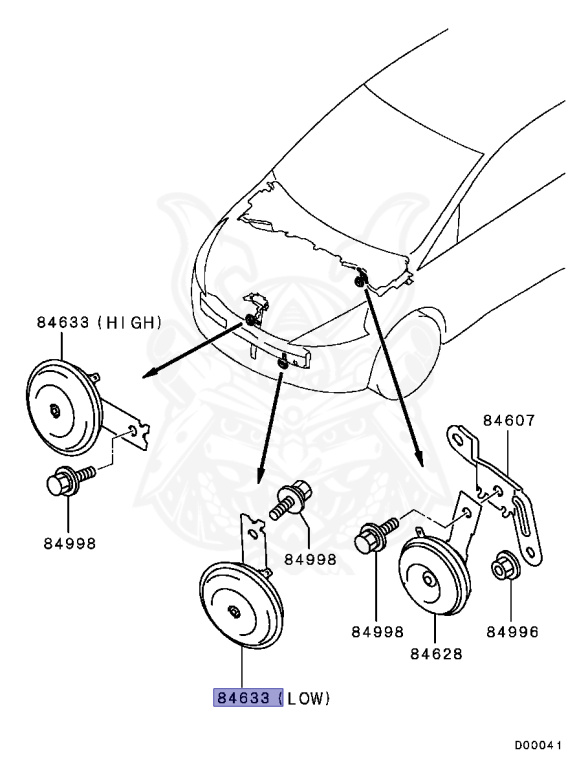 84633 (HIGH)

84998

84998

84633 (LOW)

84607

84998

84628

84996

D00041