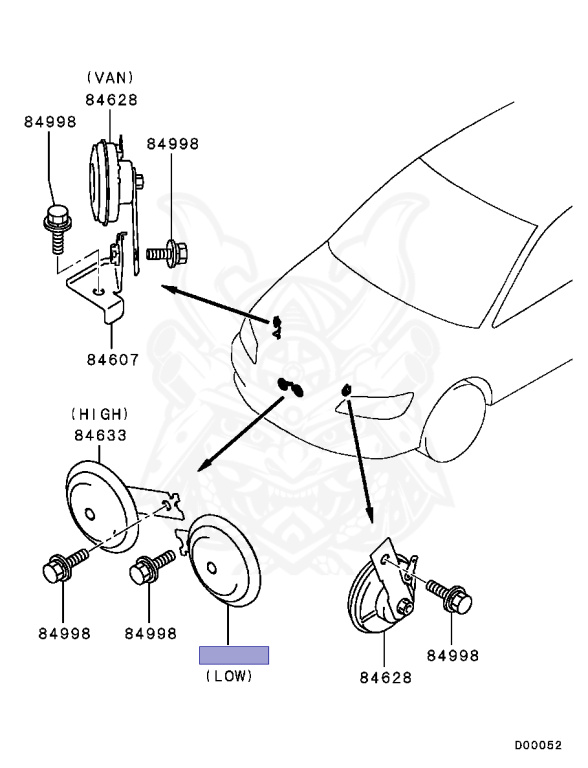 (VAN)
84628
84998
84998
84607
(HIGH)
84633
84998
84998
(LOW)
84628
84998
D00052