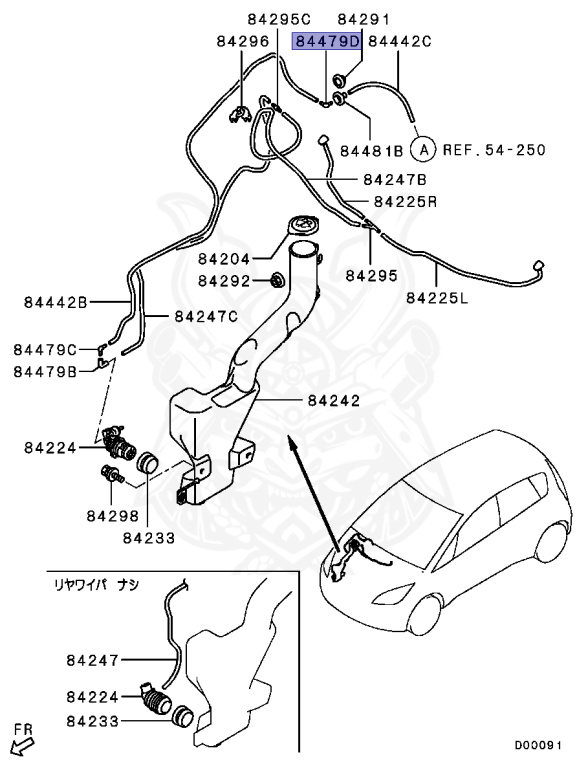 84295C
84291
84296
84479D
84442C
84481B
A
REF.54-250
84247B
84225R
84204
84292
84295
84225L
84442B
84247C
84479C
84479B
84242
84224
84298
84233
リヤワイパ ナシ
84247
84224
84233
FR
D00091