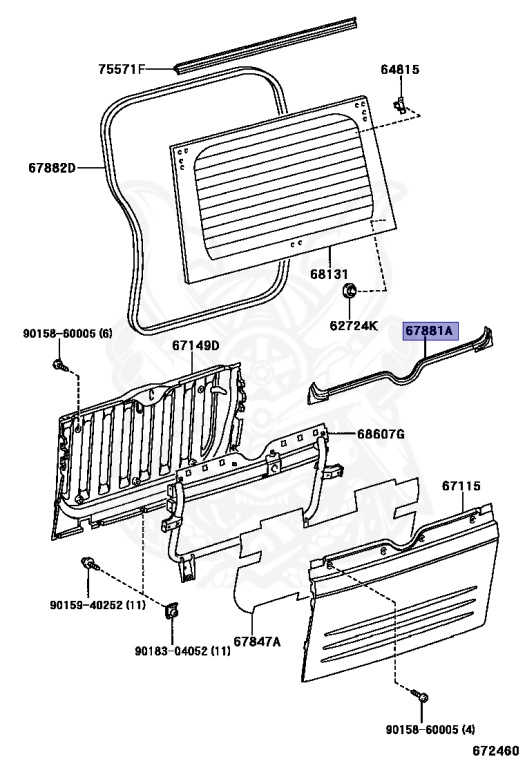 75571F
64815
67882D
68131
62724K
67881A
90158-60005 (6)
67149D
68607G
67115
90159-40252 (11)
90183-04052 (11)
67847A
90158-60005 (4)
672460