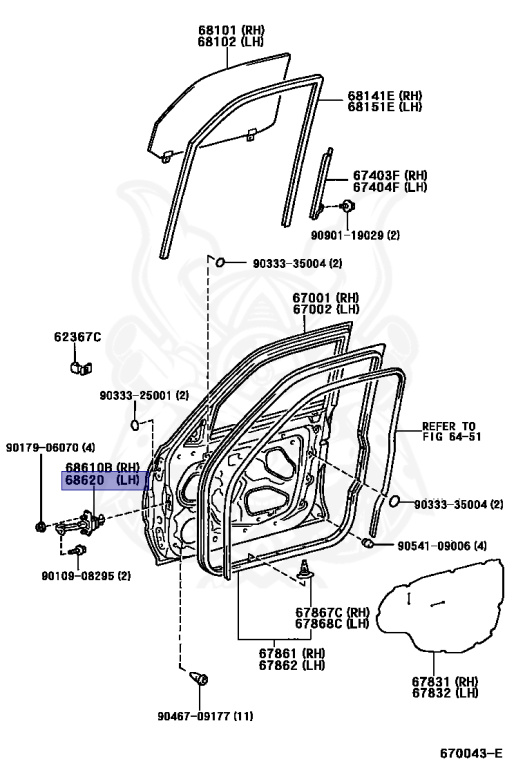 68101 (RH)
68102 (LH)

68141E (RH)
68151E (LH)

67403F (RH)
67404F (LH)

90901-19029 (2)

90333-35004 (2)

67001 (RH)
67002 (LH)

62367C

90333-25001 (2)

REFER TO
FIG 64-51

90179-06070 (4)

68610B (RH)
68620 (LH)

90333-35004 (2)

90541-09006 (4)

90109-08295 (2)

67867C (RH)
67868C (LH)

67861 (RH)
67862 (LH)

67831 (RH)
67832 (LH)

90467-09177 (11)

670043-E