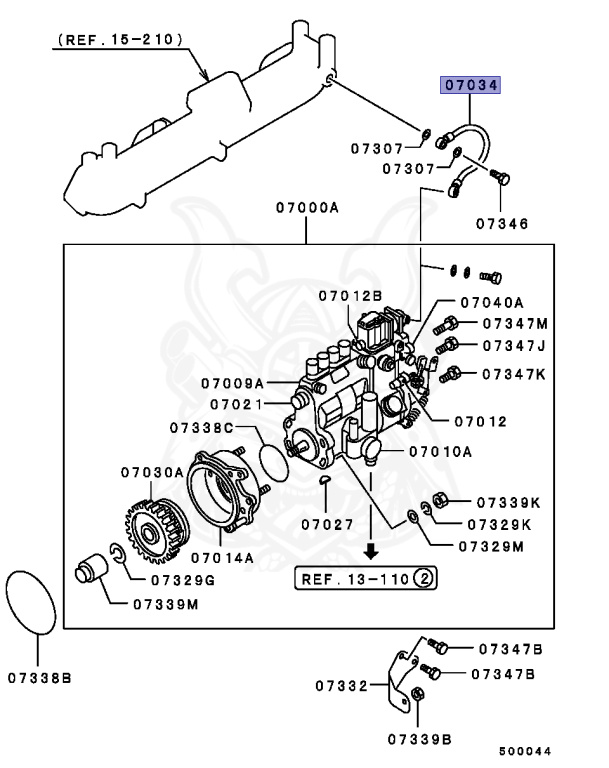 (REF. 15-210)
07034
07307
07307
07346
07000A
07012B
07040A
07347M
07347J
07347K
07009A
07021
07012
07338C
07010A
07030A
07339K
07329K
07027
07329M
07014A
07329G
REF. 13-110 2
07339M
07338B
07347B
07347B
07332
07339B
500044