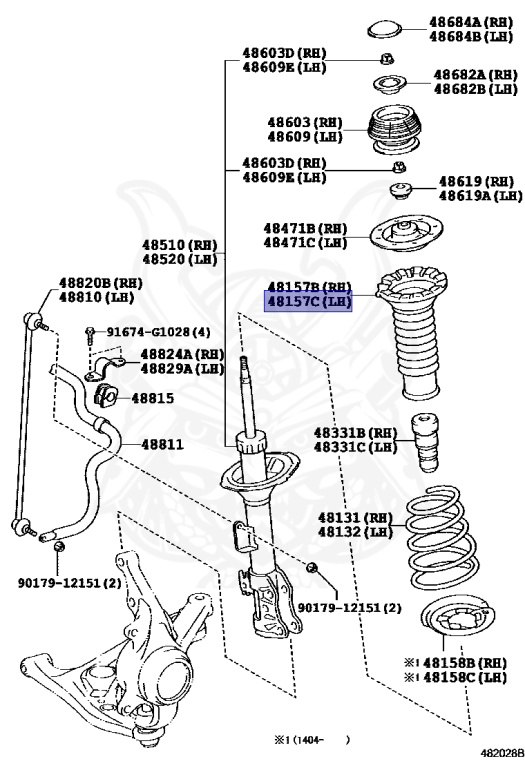 48684A (RH)
48684B (LH)

48603D (RH)
48609E (LH)

48682A (RH)
48682B (LH)

48603 (RH)
48609 (LH)

48603D (RH)
48609E (LH)

48619 (RH)
48619A (LH)

48471B (RH)
48471C (LH)

48510 (RH)
48520 (LH)

48157B (RH)
48157C (LH)

48820B (RH)
48810 (LH)

91674-G1028 (4)

48824A (RH)
48829A (LH)

48815

48811

48331B (RH)
48331C (LH)

48131 (RH)
48132 (LH)

90179-12151 (2)

90179-12151 (2)

※1 48158B (RH)
※1 48158C (LH)

※1 (1404-　　)

482028B