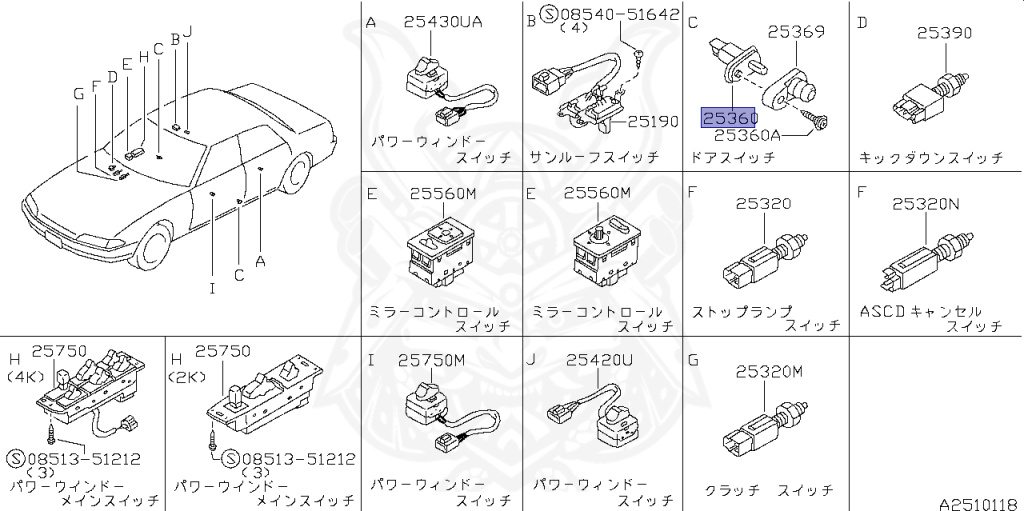 G F D E H C B J

I C A

A 25430UA

パワーウィンドー スイッチ

B Ⓢ08540-51642 (4)

25190

サンルーフスイッチ

C 25369

25360

25360A

ドアスイッチ

D 25390

キックダウンスイッチ

E 25560M

ミラーコントロール スイッチ

E 25560M

ミラーコントロール スイッチ

F 25320

ストップランプ スイッチ

F 25320N

ASCDキャンセル スイッチ

H 25750 (4K)

Ⓢ08513-51212 (3)

パワーウインドー メインスイッチ

H 25750 (2K)

Ⓢ08513-51212 (3)

パワーウインドー メインスイッチ

I 25750M

パワーウィンドー スイッチ

J 25420U

パワーウィンドー スイッチ

G 25320M

クラッチ スイッチ

A2510118