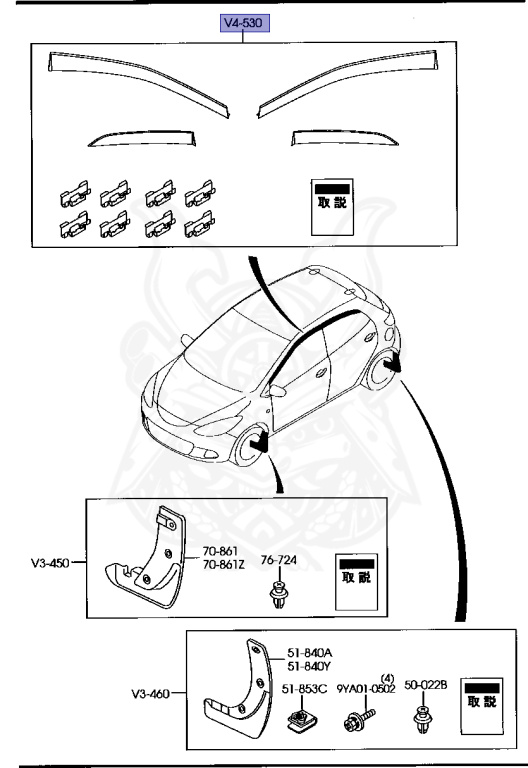 V4-530

取説

V3-450

70-861
70-861Z

76-724

取説

V3-460

51-840A
51-840Y

51-853C

(4)
9YA01-0502

50-022B

取説