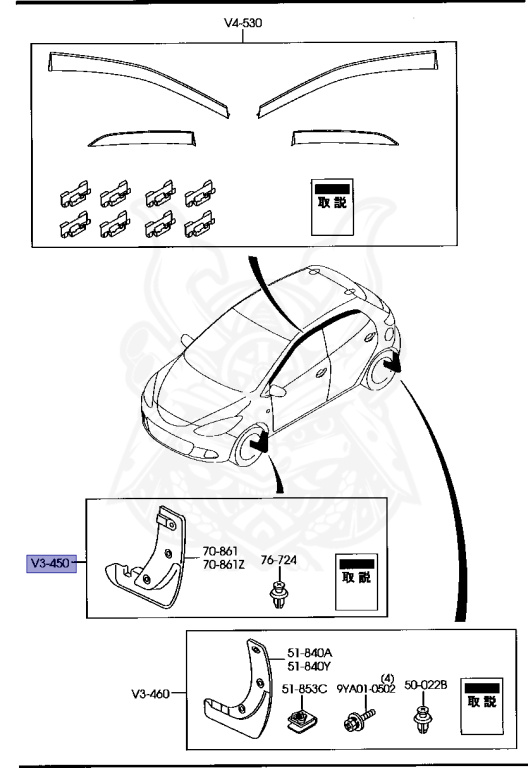 V4-530

取説

V3-450

70-861
70-861Z

76-724

取説

V3-460

51-840A
51-840Y

51-853C

(4)
9YA01-0502

50-022B

取説