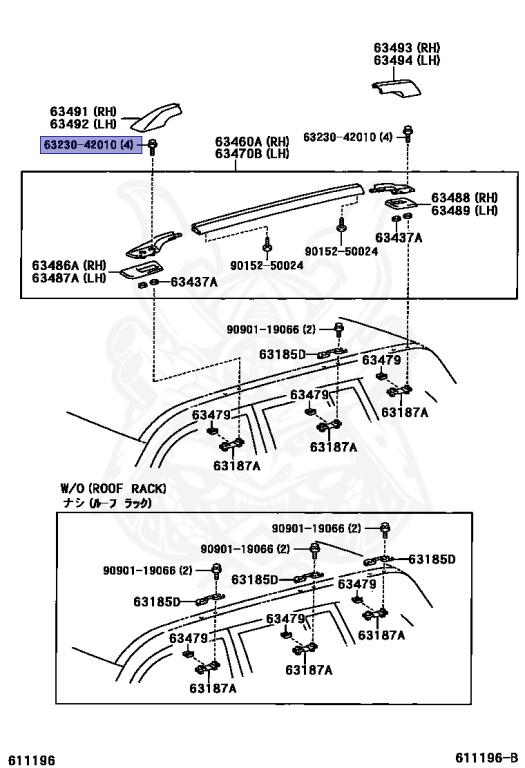 63493 (RH)
63494 (LH)

63491 (RH)
63492 (LH)

63230-42010 (4)

63460A (RH)
63470B (LH)

63230-42010 (4)

63488 (RH)
63489 (LH)

63437A

90152-50024

90152-50024

63486A (RH)
63487A (LH)

63437A

90901-19066 (2)

63185D

63479

63479

63187A

63479

63187A

63187A

W/O (ROOF RACK)
ナシ (ルーフ ラック)

90901-19066 (2)

90901-19066 (2)

63185D

90901-19066 (2)

63185D

63479

63185D

63479

63187A

63479

63187A

63187A

611196

611196-B