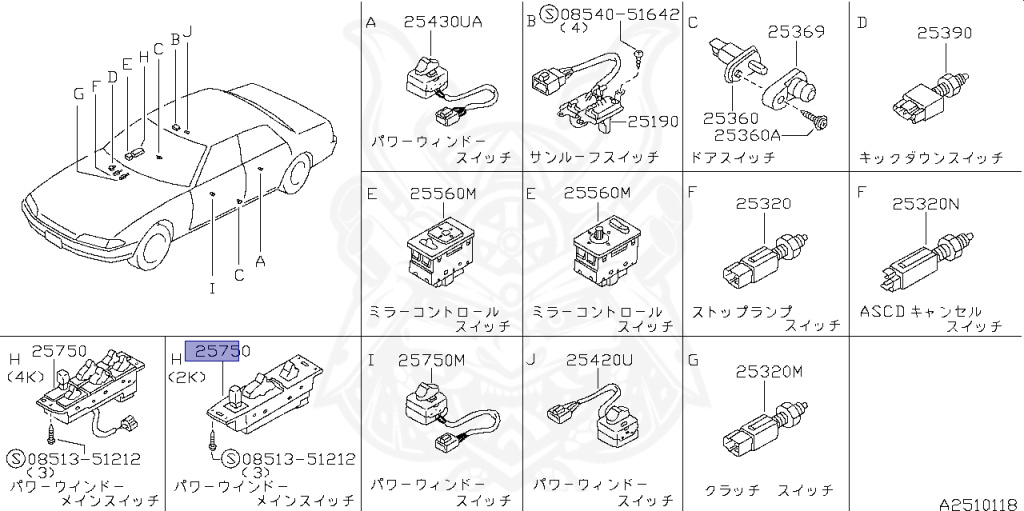 G F D E H C B J

I C A

A 25430UA
パワーウィンドー スイッチ

B Ⓢ08540-51642 (4)
25190
サンルーフスイッチ

C 25369
25360
25360A
ドアスイッチ

D 25390
キックダウンスイッチ

E 25560M
ミラーコントロール スイッチ

E 25560M
ミラーコントロール スイッチ

F 25320
ストップランプ スイッチ

F 25320N
ASCDキャンセル スイッチ

H 25750
(4K)
Ⓢ08513-51212 (3)
パワーウインドー メインスイッチ

H 25750
(2K)
Ⓢ08513-51212 (3)
パワーウインドー メインスイッチ

I 25750M
パワーウィンドー スイッチ

J 25420U
パワーウィンドー スイッチ

G 25320M
クラッチ スイッチ

A2510118