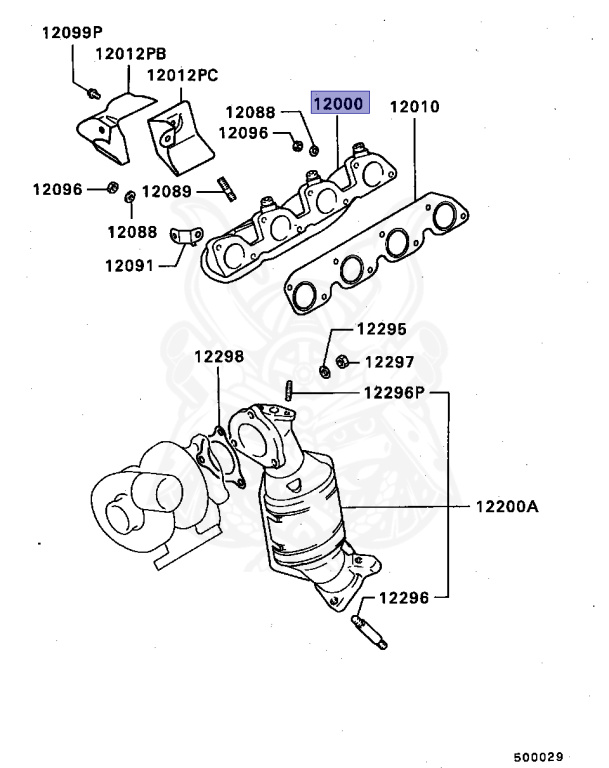 12099P
12012PB
12012PC
12088
12000
12010
12096
12096
12089
12088
12091
12295
12297
12298
12296P
12200A
12296
500029