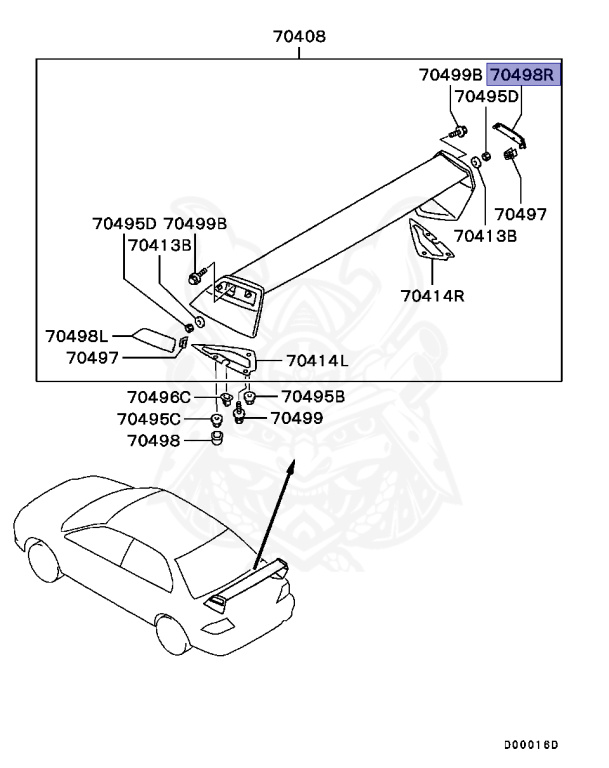 70408

70499B
70498R
70495D
70497
70413B
70414R
70495D 70499B
70413B
70498L
70497
70414L
70496C
70495B
70495C
70499
70498

D00016D