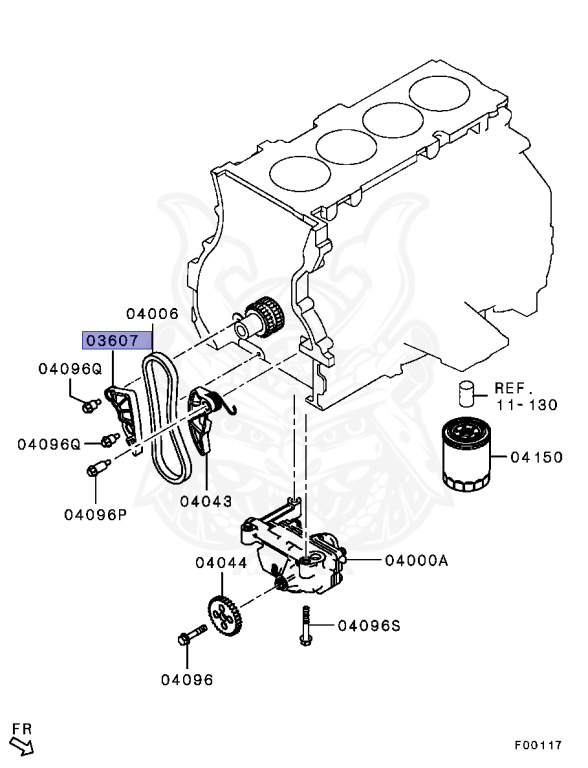 04006
03607
04096Q
04096Q
04096P
04043
REF.
11-130
04150
04044
04000A
04096S
04096
FR
F00117