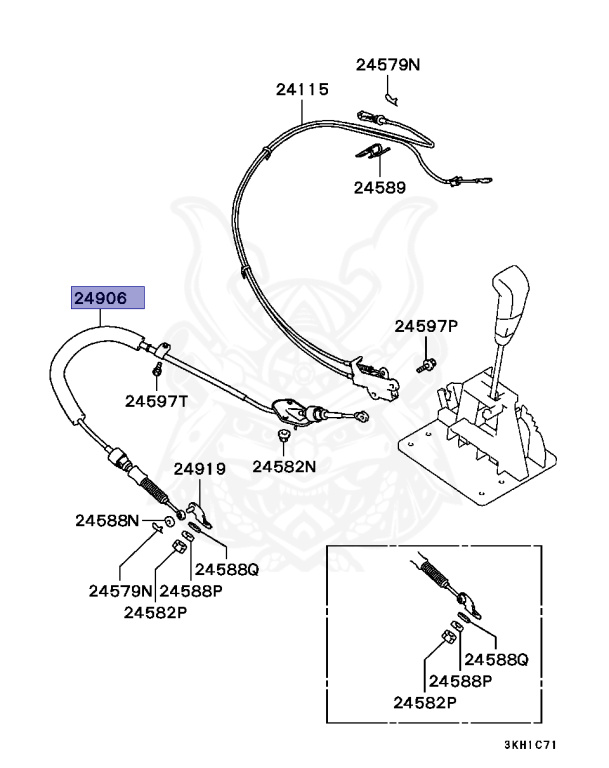 24579N
24115
24589
24906
24597P
24597T
24582N
24919
24588N
24588Q
24579N
24588P
24582P
24588Q
24588P
24582P
3KH1C71