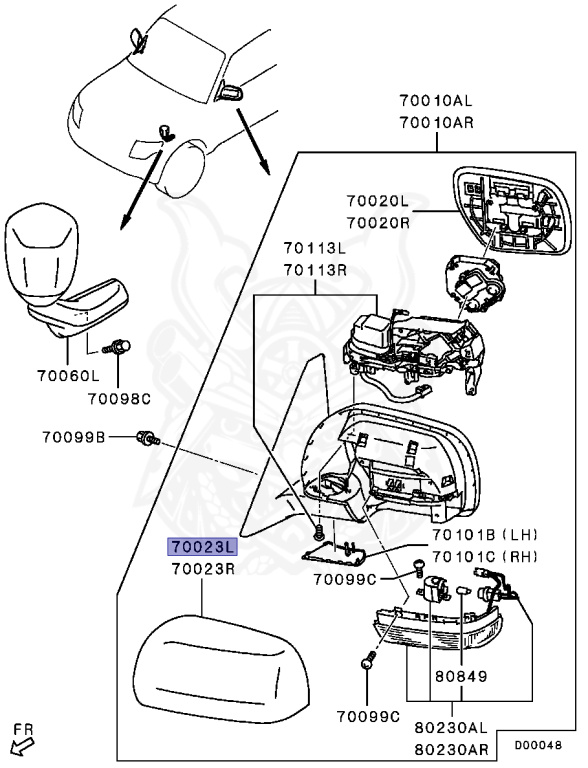 70010AL
70010AR

70020L
70020R

70113L
70113R

70060L

70098C

70099B

70023L
70023R

70101B (LH)
70101C (RH)

70099C

80849

70099C

80230AL
80230AR

FR

D00048