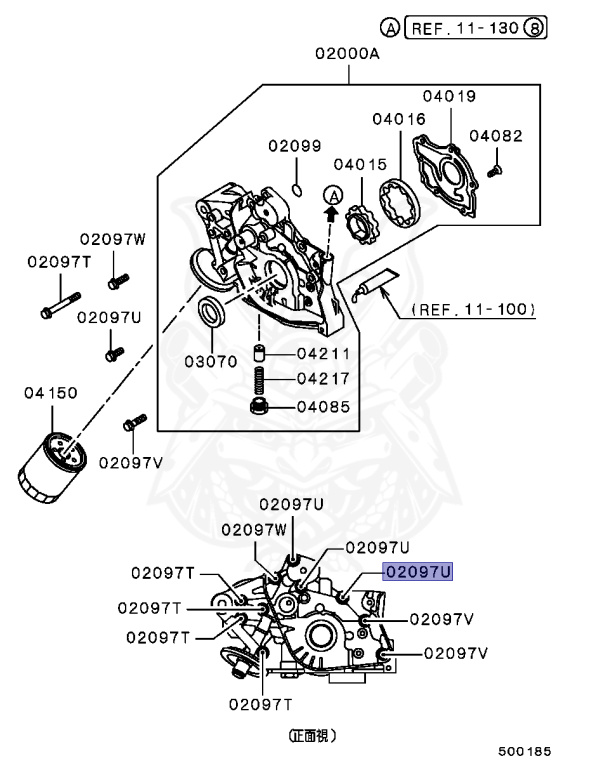 A REF. 11-130 8

02000A

04019

04016

04082

02099

04015

A

02097W

02097T

02097U

(REF. 11-100)

03070

04211

04217

04085

04150

02097V

02097U

02097W

02097U

02097T

02097U

02097T

02097V

02097T

02097V

02097T

(正面視)

500185