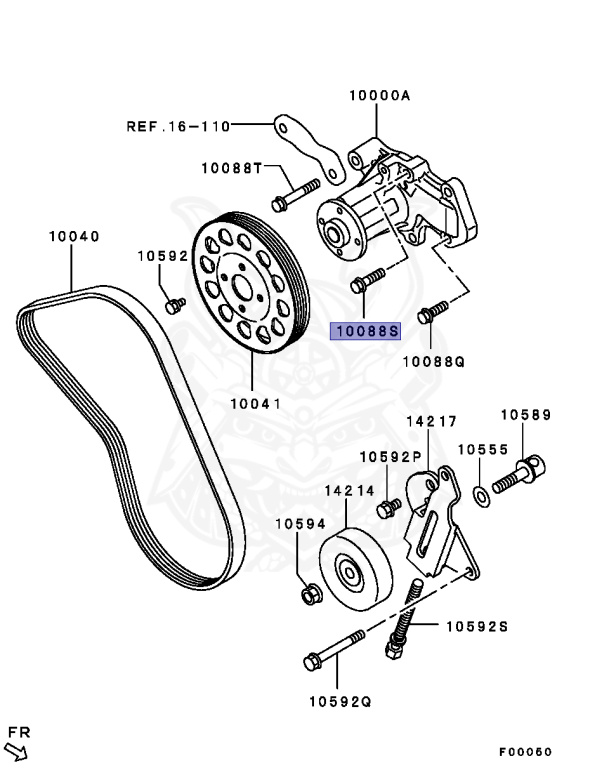 10000A
REF.16-110
10088T
10040
10592
10088S
10088Q
10041
14217
10589
10592P
10555
14214
10594
10592S
10592Q
FR
F00060