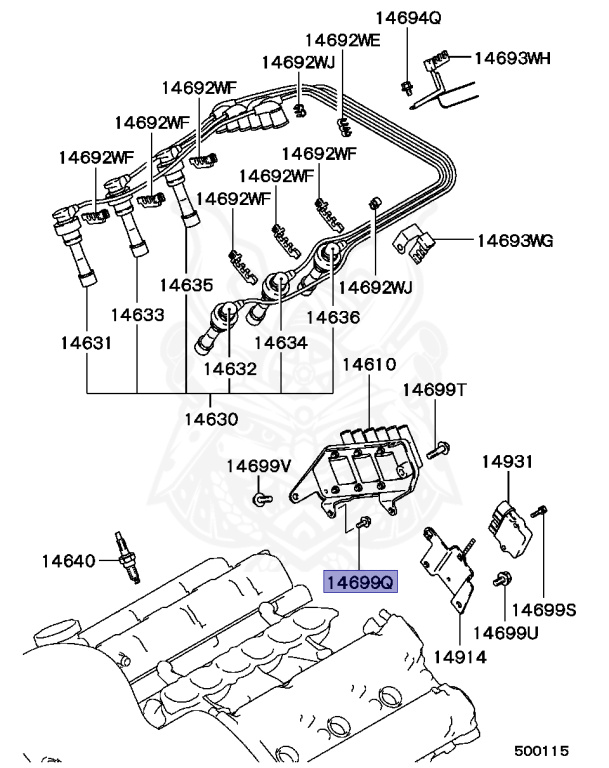 14694Q
14692WE
14693WH
14692WJ
14692WF
14692WF
14692WF
14692WF
14692WF
14692WF
14693WG
14635
14692WJ
14633
14636
14631
14634
14632
14610
14699T
14630
14699V
14931
14640
14699Q
14699S
14699U
14914
500115