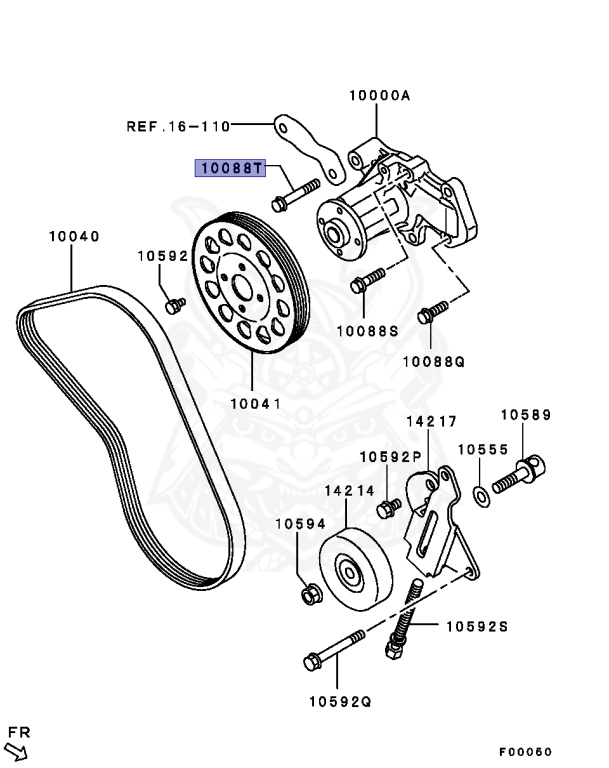 10000A

REF.16-110

10088T

10040

10592

10088S

10088Q

10041

14217

10589

10592P

10555

14214

10594

10592S

10592Q

FR

F00060