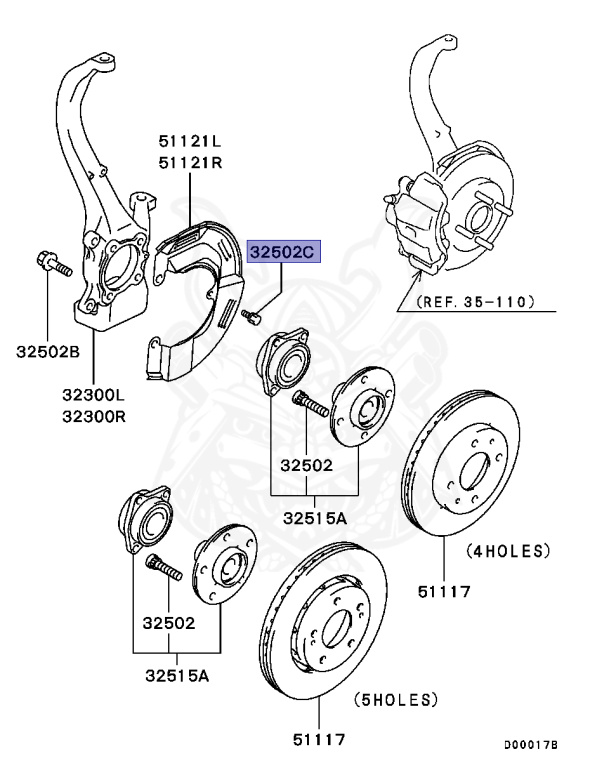 51121L
51121R

32502C

(REF. 35-110)

32502B

32300L
32300R

32502

32515A

(4HOLES)

51117

32502

32515A

(5HOLES)

51117

D00017B