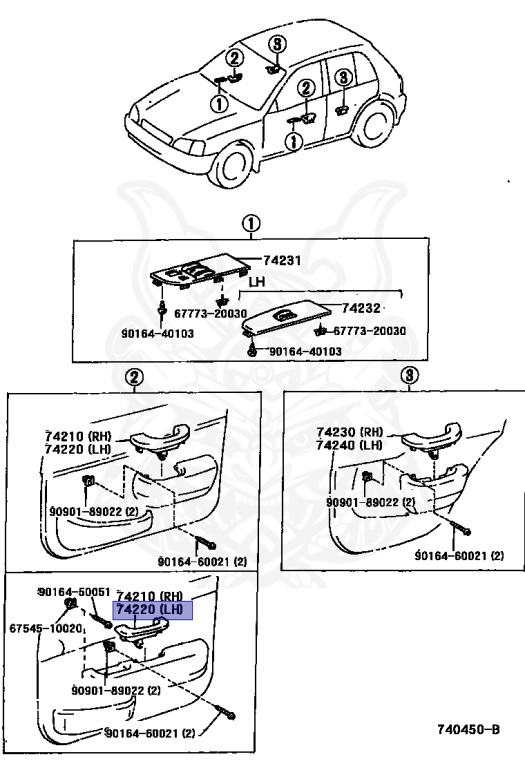 2
3
1
2
3
1

1
74231
LH
67773-20030
74232
90164-40103
67773-20030
90164-40103

2
74210 (RH)
74220 (LH)
90901-89022 (2)
90164-60021 (2)

3
74230 (RH)
74240 (LH)
90901-89022 (2)
90164-60021 (2)

90164-50051
74210 (RH)
74220 (LH)
67545-10020
90901-89022 (2)
90164-60021 (2)

740450-B