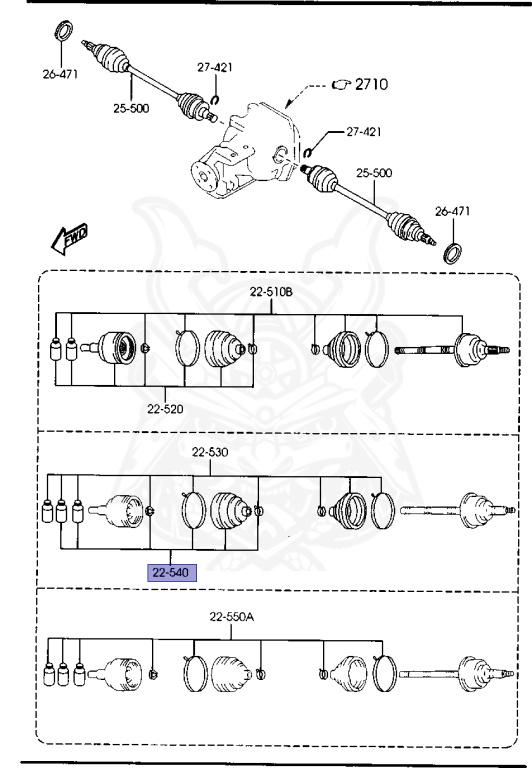 26-471
27-421
2710
25-500
27-421
25-500
26-471
FWD
22-510B
22-520
22-530
22-540
22-550A