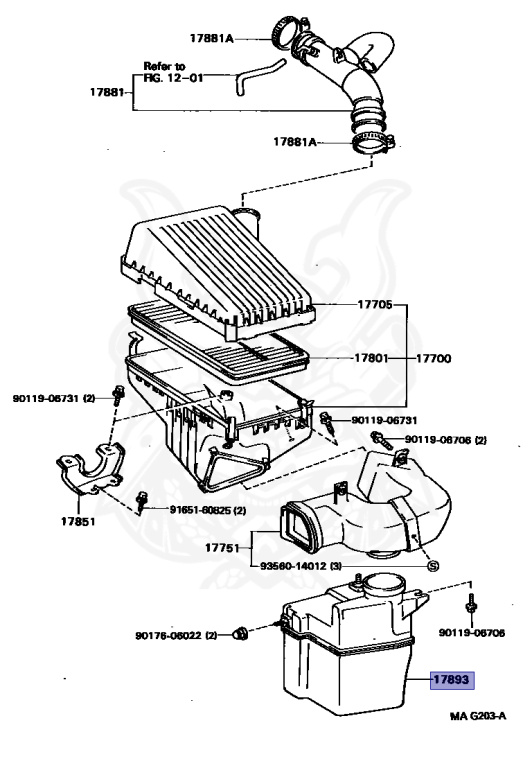 17881A

Refer to FIG. 12-01

17881

17881A

17705

17801

17700

90119-06731 (2)

90119-06731

90119-06706 (2)

17851

91651-60825 (2)

17751

93560-14012 (3)

S

90176-06022 (2)

90119-06706

17893

MA G203-A