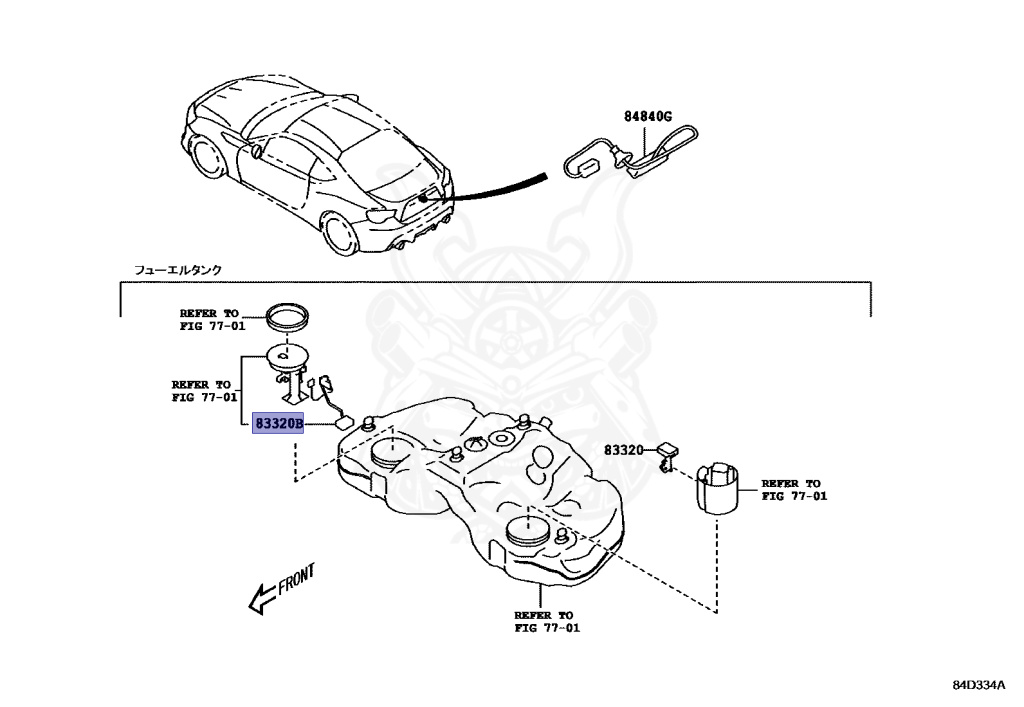 84840G

フューエルタンク

REFER TO
FIG 77-01

REFER TO
FIG 77-01

83320B

83320

REFER TO
FIG 77-01

FRONT

REFER TO
FIG 77-01

84D334A